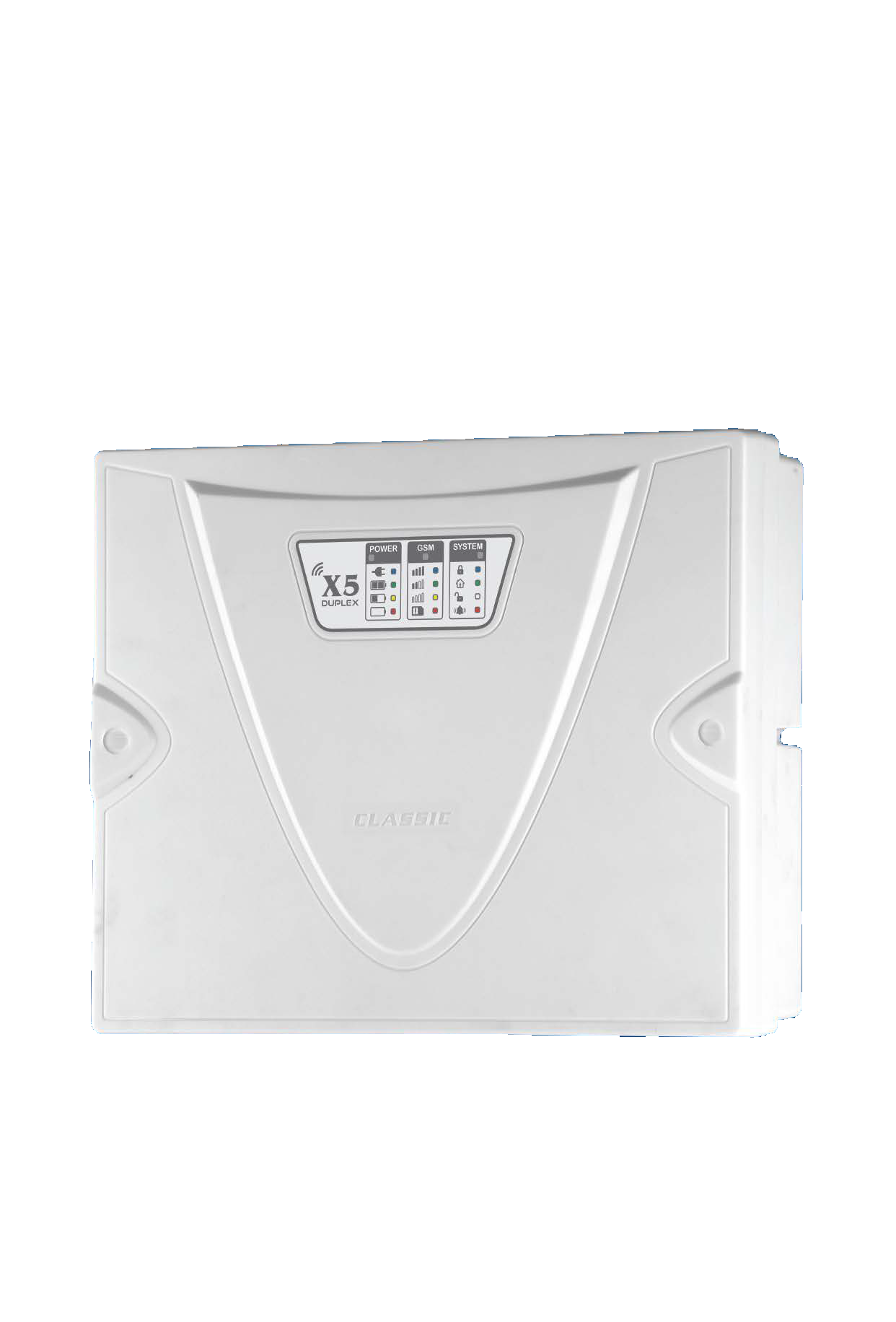 X5
DUPLEX
POWER
GSM
SYSTEM
CLASSIC